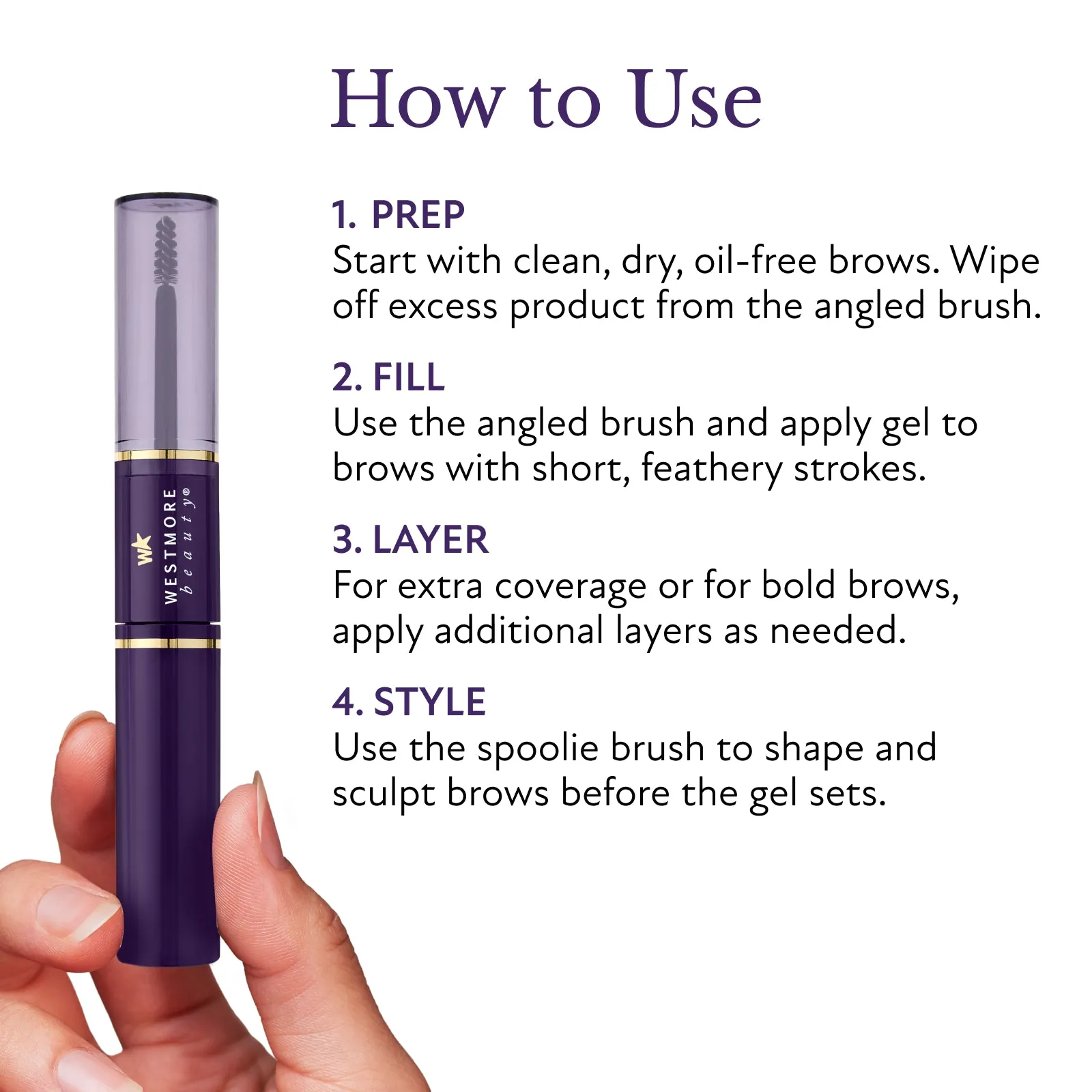 How to Use

1. PREP
Start with clean, dry, oil-free brows. Wipe off excess product from the angled brush.

2. FILL
Use the angled brush and apply gel to brows with short, feathery strokes.

3. LAYER
For extra coverage or for bold brows, apply additional layers as needed.

4. STYLE
Use the spoolie brush to shape and sculpt brows before the gel sets.

W WESTMORE beauty®